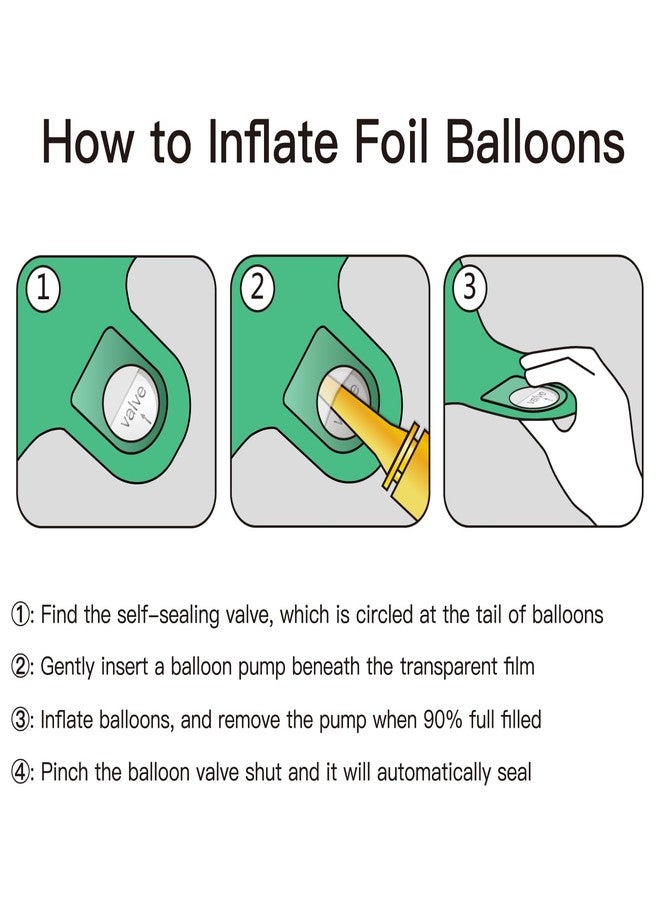 How to Inflate Foil Balloons

1

valve

2

3

valve

①: Find the self-sealing valve, which is circled at the tail of balloons

②: Gently insert a balloon pump beneath the transparent film

③: Inflate balloons, and remove the pump when 90% full filled

④: Pinch the balloon valve shut and it will automatically seal